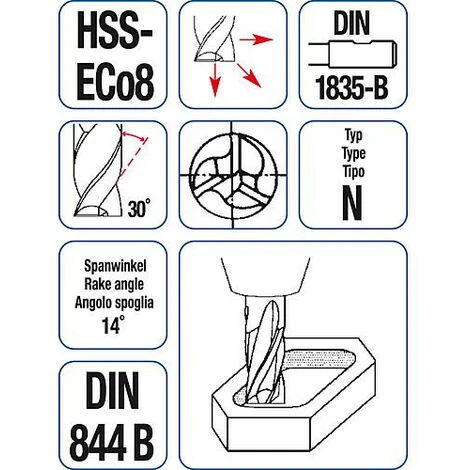 HSS-ECo8

DIN
1835-B

30°

Typ
Type
Tipo
N

Spanwinkel
Rake angle
Angolo spoglia
14°

DIN
844 B