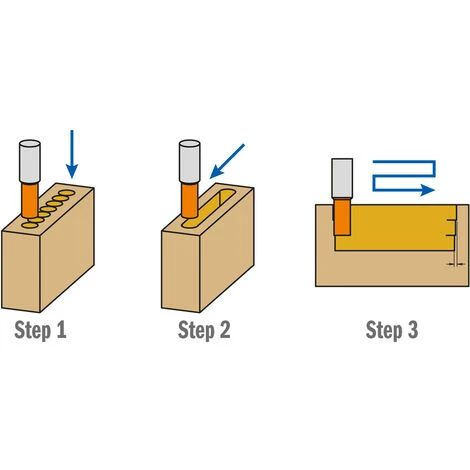 Step 1

Step 2

Step 3